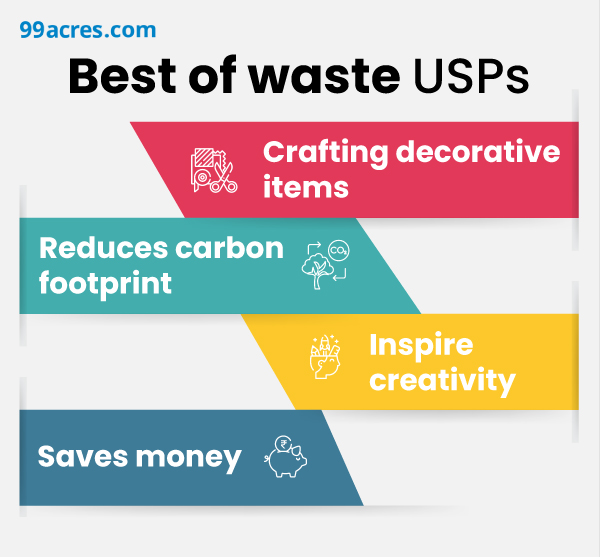 99acres.com

Best of waste USPs

Crafting decorative items

Reduces carbon footprint

$CO_2$

Inspire creativity

Saves money

₹